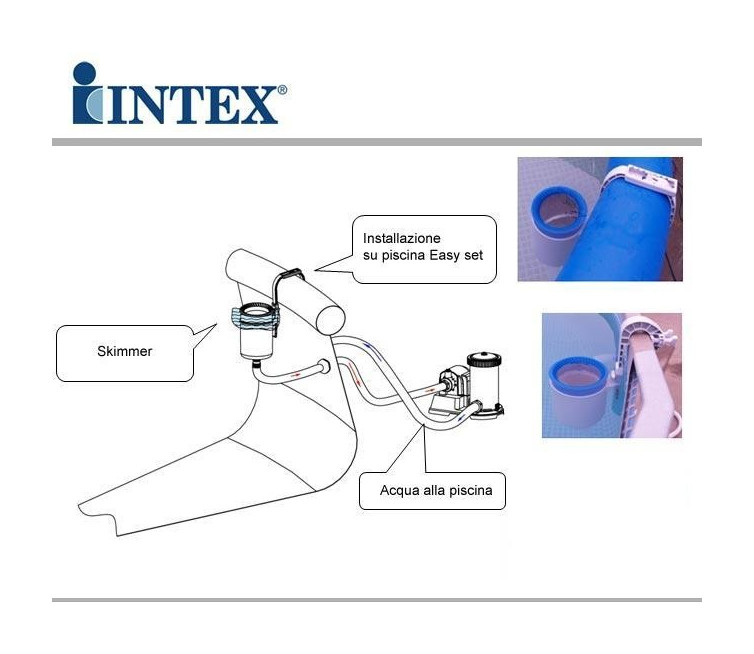 INTEX®

Installazione
su piscina Easy set

Skimmer

Acqua alla piscina